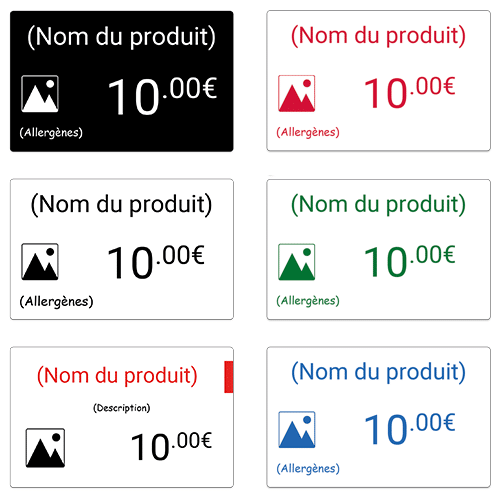 (Nom du produit)

10.00€

(Allergènes)

(Nom du produit)

10.00€

(Allergènes)

(Nom du produit)

10.00€

(Allergènes)

(Nom du produit)

10.00€

(Allergènes)

(Nom du produit)

(Description)

10.00€

(Nom du produit)

10.00€

(Allergènes)